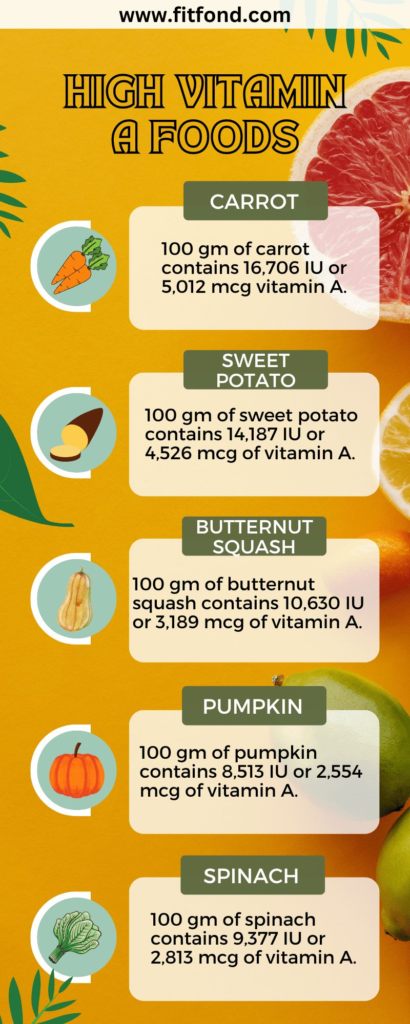 www.fitfond.com

HIGH VITAMIN A FOODS

CARROT

100 gm of carrot contains 16,706 IU or 5,012 mcg vitamin A.

SWEET POTATO

100 gm of sweet potato contains 14,187 IU or 4,526 mcg of vitamin A.

BUTTERNUT SQUASH

100 gm of butternut squash contains 10,630 IU or 3,189 mcg of vitamin A.

PUMPKIN

100 gm of pumpkin contains 8,513 IU or 2,554 mcg of vitamin A.

SPINACH

100 gm of spinach contains 9,377 IU or 2,813 mcg of vitamin A.